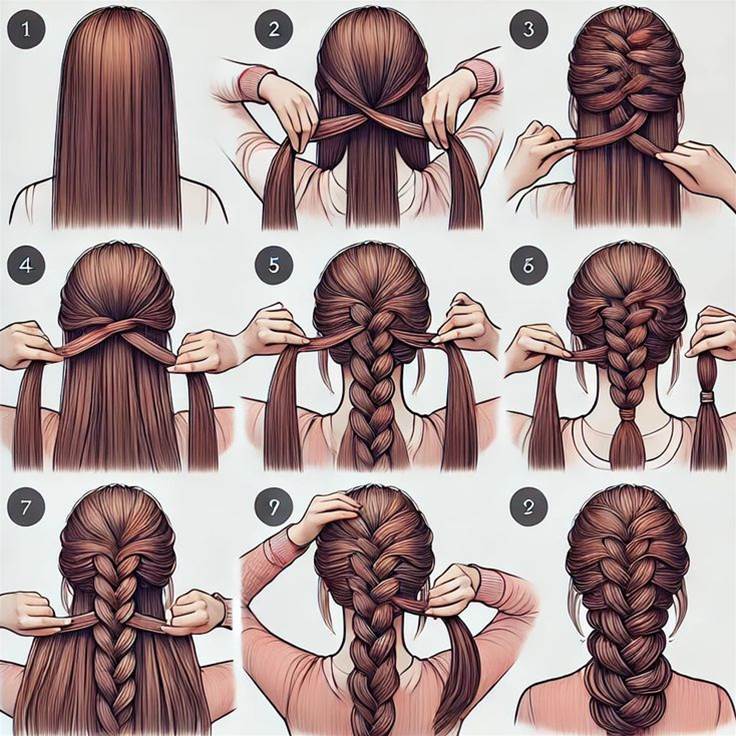 1
2
3
4
5
6
7
9
2