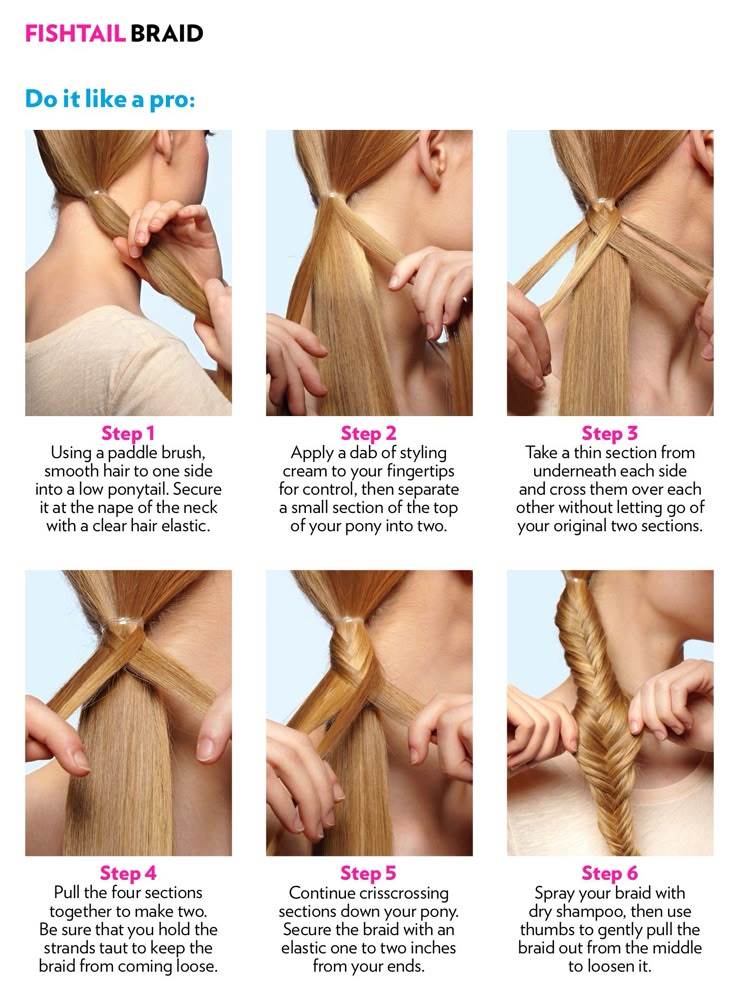 FISHTAIL BRAID

Do it like a pro:

Step 1
Using a paddle brush, smooth hair to one side into a low ponytail. Secure it at the nape of the neck with a clear hair elastic.

Step 2
Apply a dab of styling cream to your fingertips for control, then separate a small section of the top of your pony into two.

Step 3
Take a thin section from underneath each side and cross them over each other without letting go of your original two sections.

Step 4
Pull the four sections together to make two. Be sure that you hold the strands taut to keep the braid from coming loose.

Step 5
Continue crisscrossing sections down your pony. Secure the braid with an elastic one to two inches from your ends.

Step 6
Spray your braid with dry shampoo, then use thumbs to gently pull the braid out from the middle to loosen it.